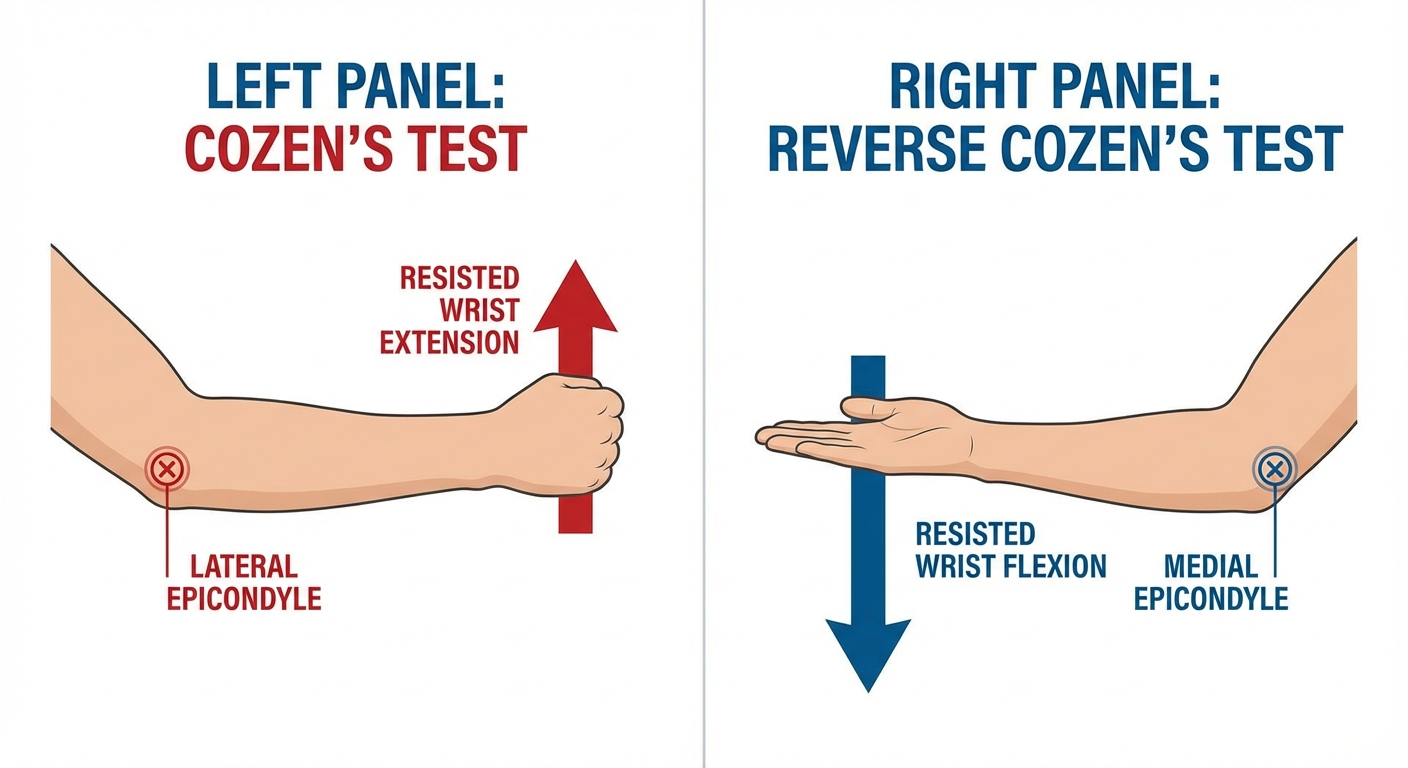 LEFT PANEL:
COZEN'S TEST

RESISTED WRIST EXTENSION

LATERAL EPICONDYLE

RIGHT PANEL:
REVERSE COZEN'S TEST

RESISTED WRIST FLEXION

MEDIAL EPICONDYLE