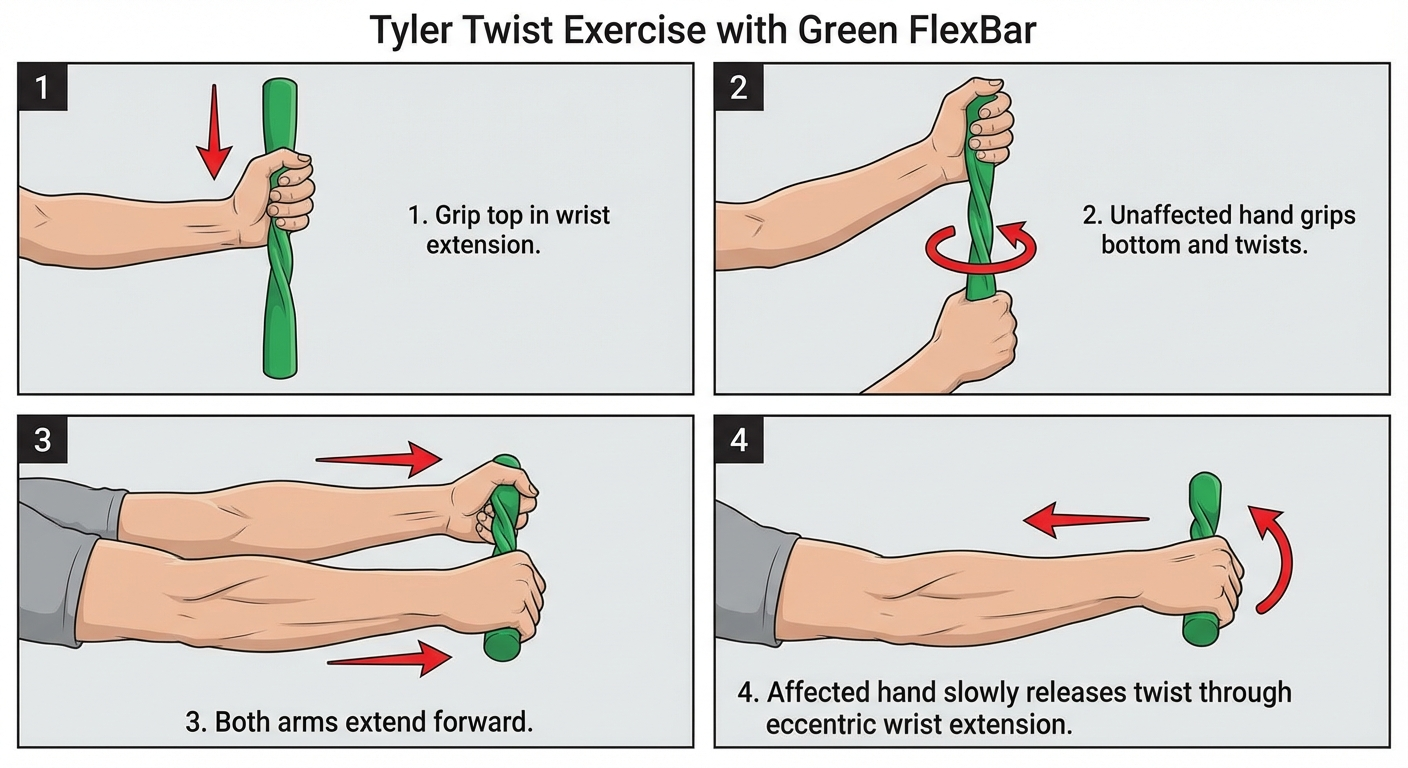 Tyler Twist Exercise with Green FlexBar

1

1. Grip top in wrist extension.

2

2. Unaffected hand grips bottom and twists.

3

3. Both arms extend forward.

4

4. Affected hand slowly releases twist through eccentric wrist extension.