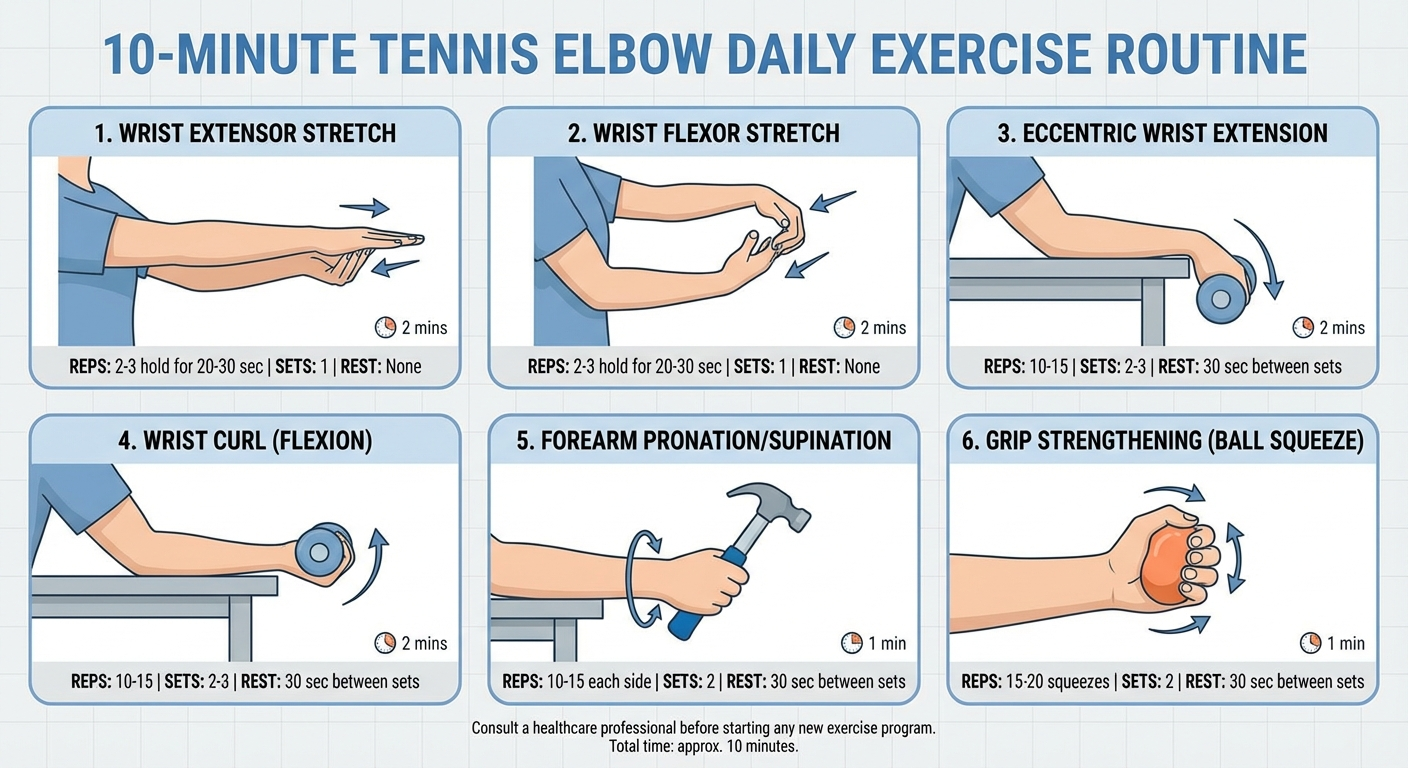 10-MINUTE TENNIS ELBOW DAILY EXERCISE ROUTINE

1. WRIST EXTENSOR STRETCH

2 mins

REPS: 2-3 hold for 20-30 sec | SETS: 1 | REST: None

2. WRIST FLEXOR STRETCH

2 mins

REPS: 2-3 hold for 20-30 sec | SETS: 1 | REST: None

3. ECCENTRIC WRIST EXTENSION

2 mins

REPS: 10-15 | SETS: 2-3 | REST: 30 sec between sets

4. WRIST CURL (FLEXION)

2 mins

REPS: 10-15 | SETS: 2-3 | REST: 30 sec between sets

5. FOREARM PRONATION/SUPINATION

1 min

REPS: 10-15 each side | SETS: 2 | REST: 30 sec between sets

6. GRIP STRENGTHENING (BALL SQUEEZE)

1 min

REPS: 15-20 squeezes | SETS: 2 | REST: 30 sec between sets

Consult a healthcare professional before starting any new exercise program.
Total time: approx. 10 minutes.